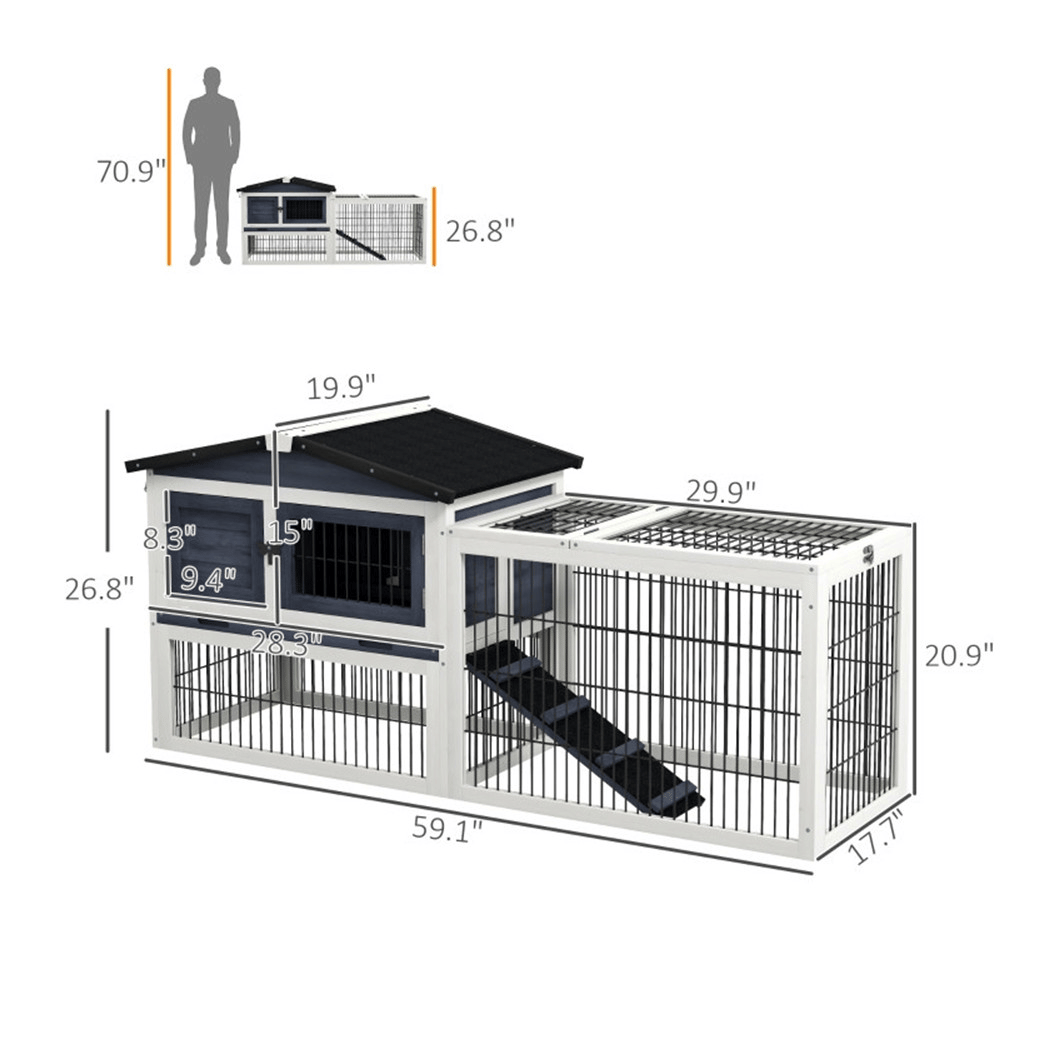 70.9"
26.8"
19.9"
29.9"
8.3"
15"
9.4"
26.8"
28.3"
20.9"
59.1"
17.7"