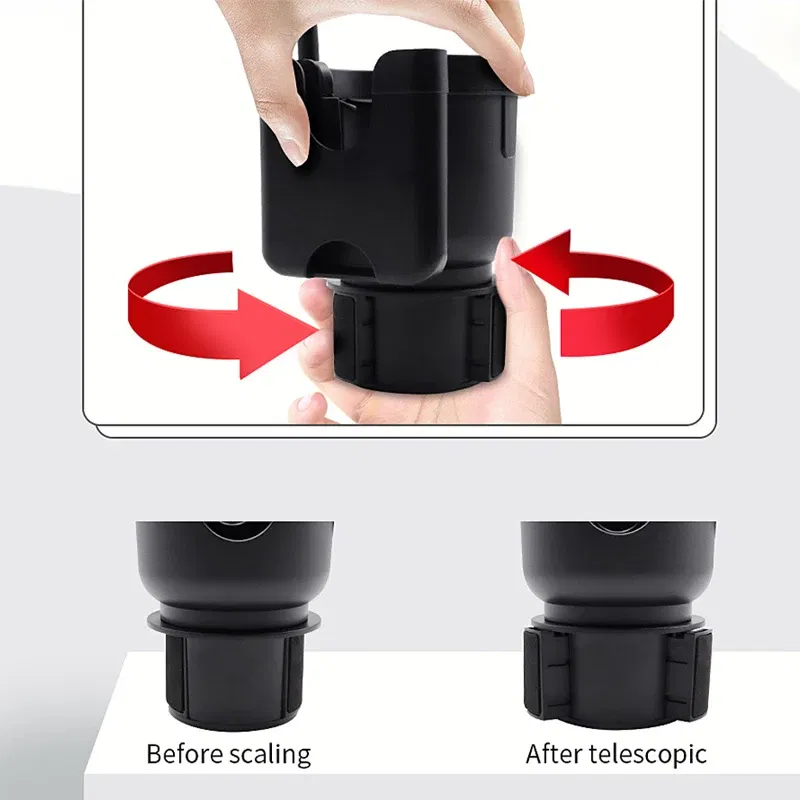 Before scaling

After telescopic